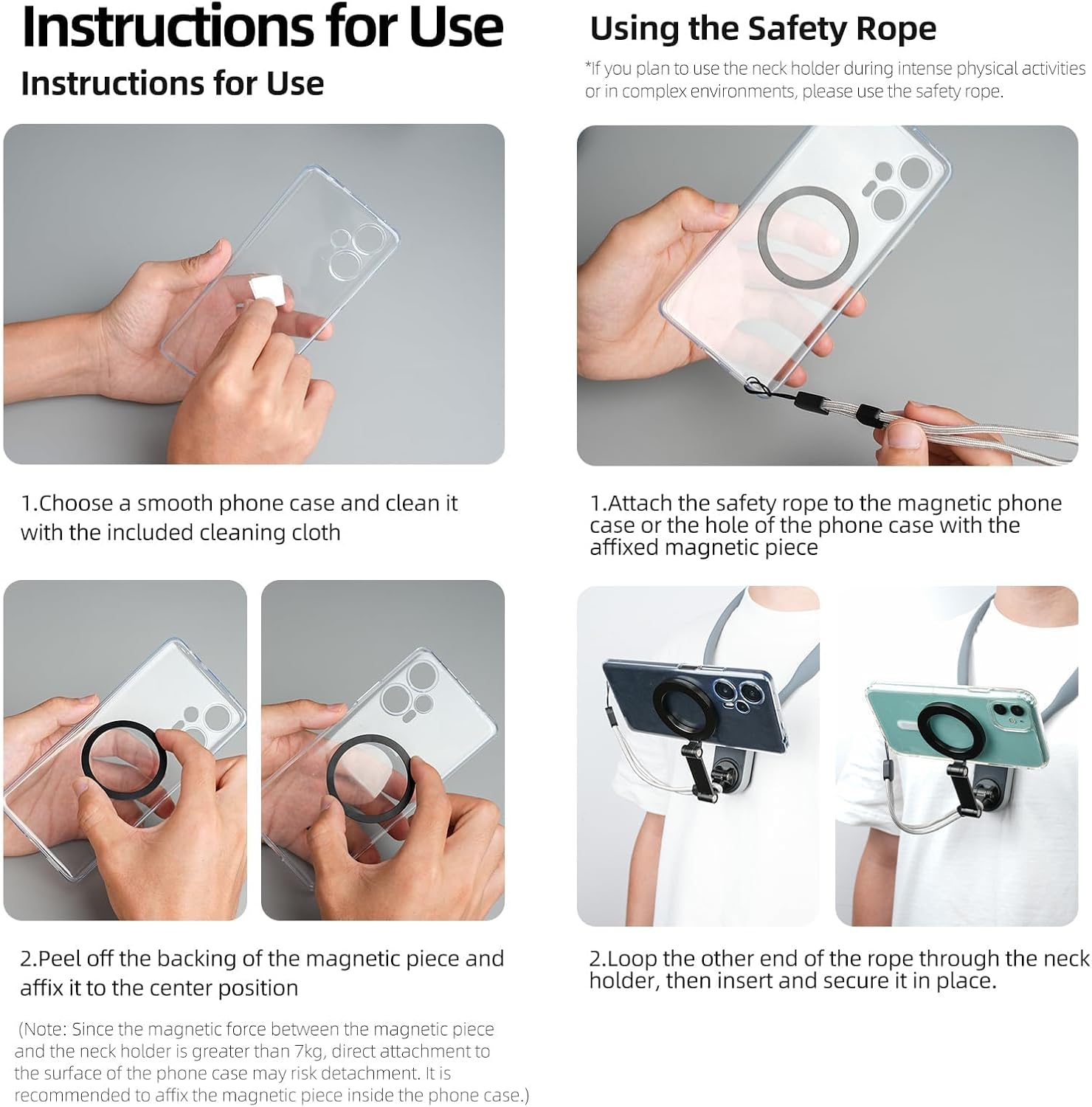 Instructions for Use

Instructions for Use

1.Choose a smooth phone case and clean it with the included cleaning cloth

2.Peel off the backing of the magnetic piece and affix it to the center position

(Note: Since the magnetic force between the magnetic piece and the neck holder is greater than 7kg, direct attachment to the surface of the phone case may risk detachment. It is recommended to affix the magnetic piece inside the phone case.)

Using the Safety Rope

*If you plan to use the neck holder during intense physical activities or in complex environments, please use the safety rope.

1.Attach the safety rope to the magnetic phone case or the hole of the phone case with the affixed magnetic piece

2.Loop the other end of the rope through the neck holder, then insert and secure it in place.